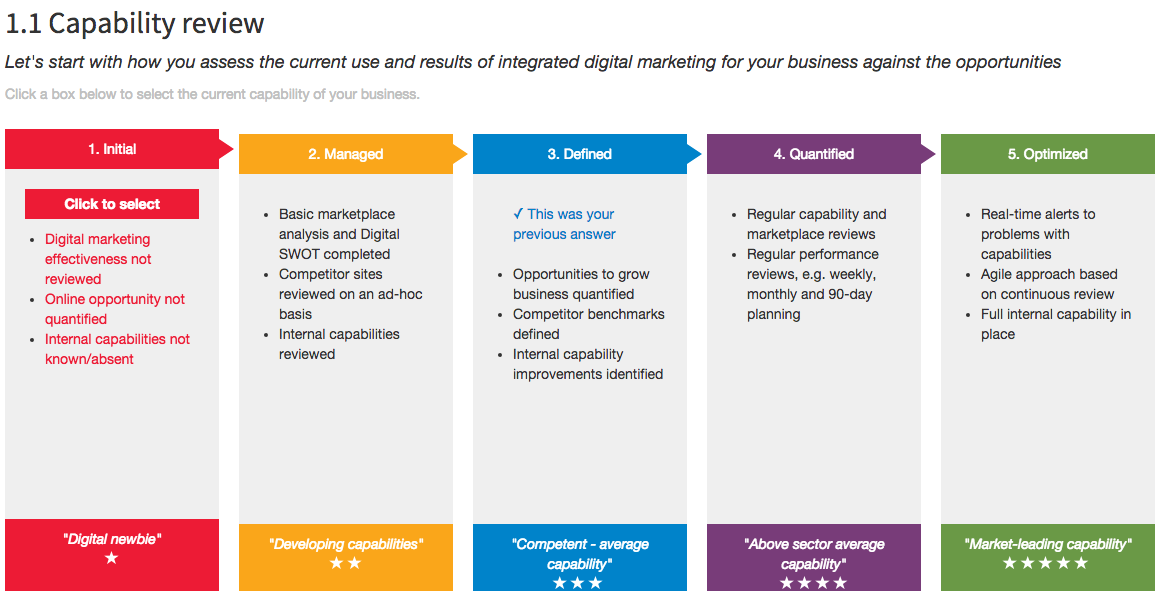 1.1 Capability review

Let's start with how you assess the current use and results of integrated digital marketing for your business against the opportunities

Click a box below to select the current capability of your business.

1. Initial

Click to select

- Digital marketing effectiveness not reviewed
- Online opportunity not quantified
- Internal capabilities not known/absent

"Digital newbie"
★

2. Managed

- Basic marketplace analysis and Digital SWOT completed
- Competitor sites reviewed on an ad-hoc basis
- Internal capabilities reviewed

"Developing capabilities"
★★

3. Defined

✓ This was your previous answer

- Opportunities to grow business quantified
- Competitor benchmarks defined
- Internal capability improvements identified

"Competent - average capability"
★★★

4. Quantified

- Regular capability and marketplace reviews
- Regular performance reviews, e.g. weekly, monthly and 90-day planning

"Above sector average capability"
★★★★

5. Optimized

- Real-time alerts to problems with capabilities
- Agile approach based on continuous review
- Full internal capability in place

"Market-leading capability"
★★★★★